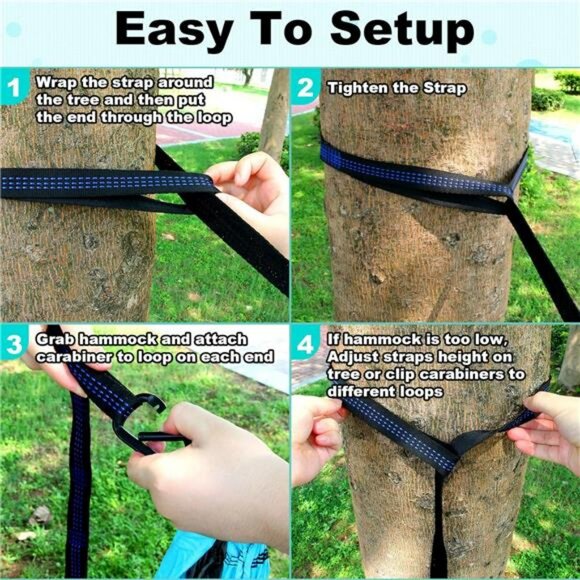 Easy To Setup

1 Wrap the strap around the tree and then put the end through the loop

2 Tighten the Strap

3 Grab hammock and attach carabiner to loop on each end

4 If hammock is too low, Adjust straps height on tree or clip carabiners to different loops